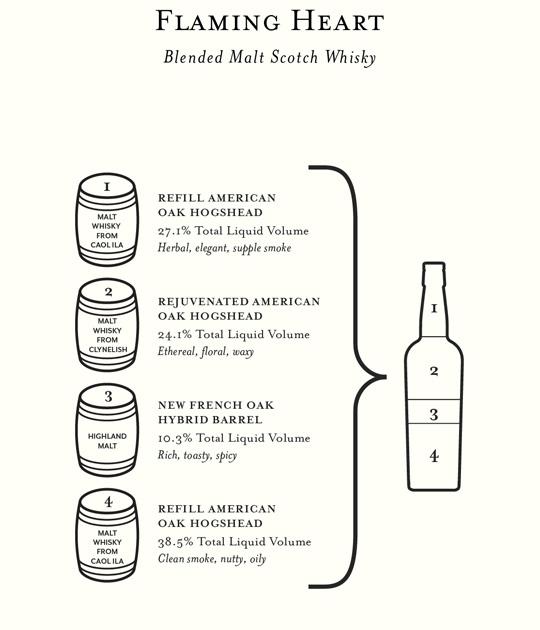 FLAMING HEART

Blended Malt Scotch Whisky

1
MALT WHISKY FROM CAOL ILA

REFILL AMERICAN OAK HOGSHEAD
27.1% Total Liquid Volume
Herbal, elegant, supple smoke

2
MALT WHISKY FROM CLYNELISH

REJUVENATED AMERICAN OAK HOGSHEAD
24.1% Total Liquid Volume
Ethereal, floral, waxy

3
HIGHLAND MALT

NEW FRENCH OAK HYBRID BARREL
10.3% Total Liquid Volume
Rich, toasty, spicy

4
MALT WHISKY FROM CAOL ILA

REFILL AMERICAN OAK HOGSHEAD
38.5% Total Liquid Volume
Clean smoke, nutty, oily

1
2
3
4